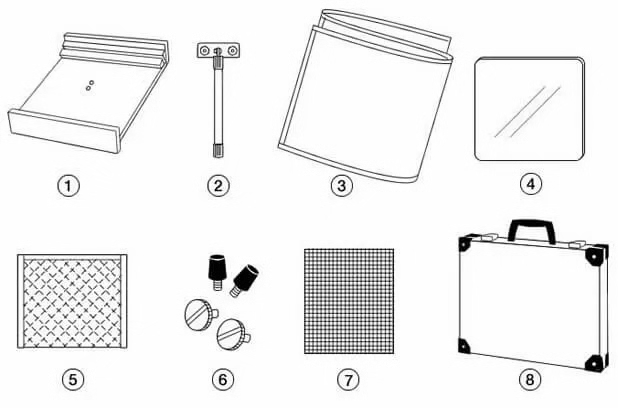 ①
②
③
④
⑤
⑥
⑦
⑧